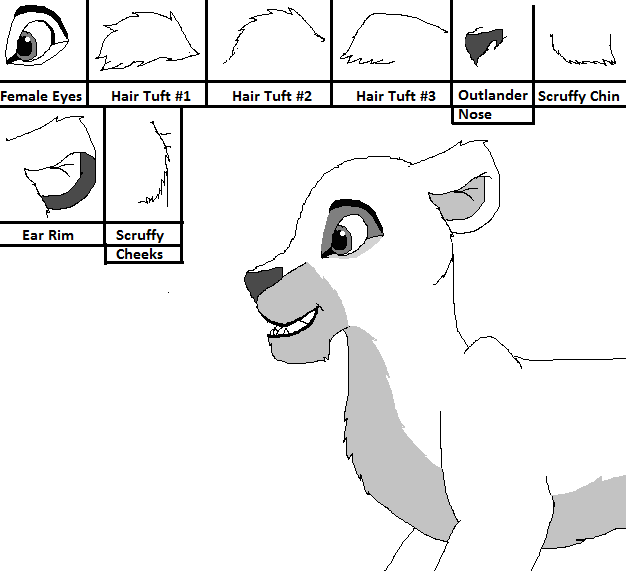 Female Eyes

Hair Tuft #1

Hair Tuft #2

Hair Tuft #3

Outlander Nose

Scruffy Chin

Ear Rim

Scruffy Cheeks